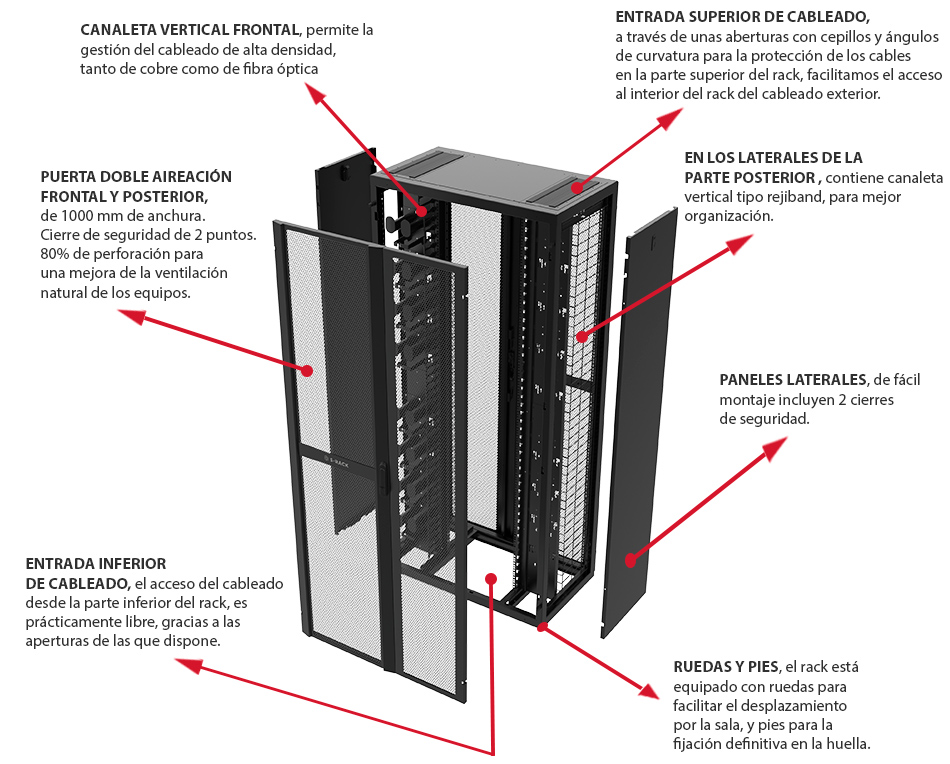 CANALETA VERTICAL FRONTAL, permite la gestión del cableado de alta densidad, tanto de cobre como de fibra óptica

ENTRADA SUPERIOR DE CABLEADO, a través de unas aberturas con cepillos y ángulos de curvatura para la protección de los cables en la parte superior del rack, facilitamos el acceso al interior del rack del cableado exterior.

PUERTA DOBLE AIREACIÓN FRONTAL Y POSTERIOR, de 1000 mm de anchura. Cierre de seguridad de 2 puntos. 80% de perforación para una mejora de la ventilación natural de los equipos.

EN LOS LATERALES DE LA PARTE POSTERIOR , contiene canaleta vertical tipo rejiband, para mejor organización.

PANELES LATERALES, de fácil montaje incluyen 2 cierres de seguridad.

S-RACK

ENTRADA INFERIOR DE CABLEADO, el acceso del cableado desde la parte inferior del rack, es prácticamente libre, gracias a las aperturas de las que dispone.

RUEDAS Y PIES, el rack está equipado con ruedas para facilitar el desplazamiento por la sala, y pies para la fijación definitiva en la huella.